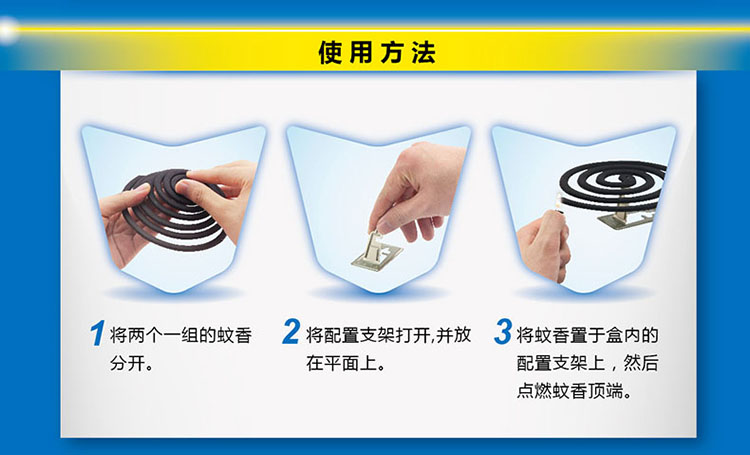 使用方法

1 将两个一组的蚊香分开。

2 将配置支架打开,并放在平面上。

3 将蚊香置于盒内的配置支架上，然后点燃蚊香顶端。