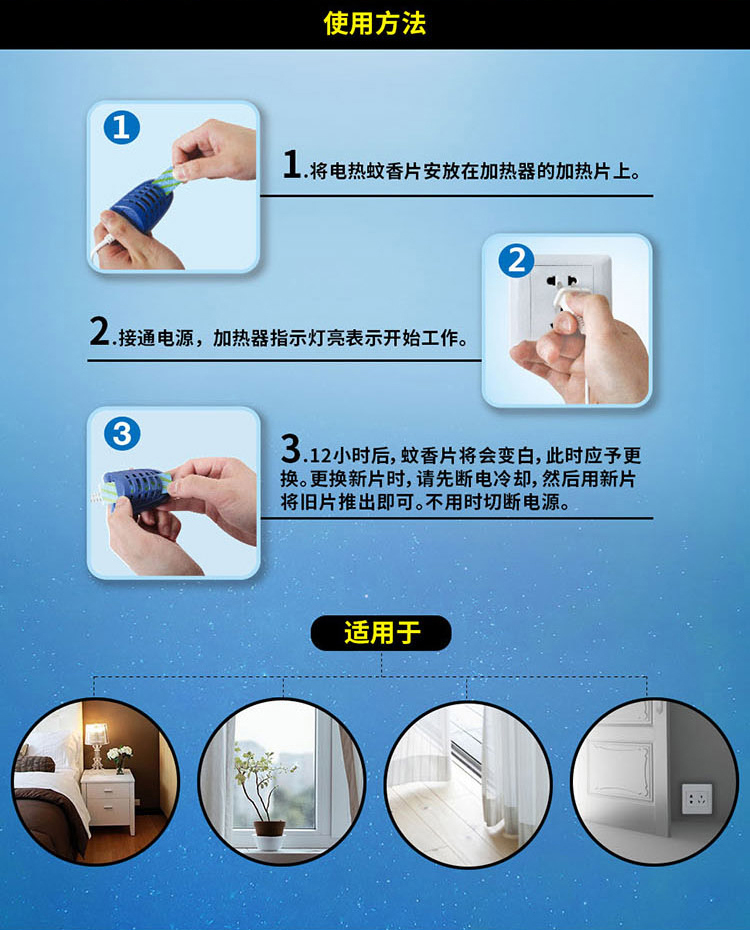 使用方法

1

1.将电热蚊香片安放在加热器的加热片上。

2

2.接通电源，加热器指示灯亮表示开始工作。

3

3.12小时后，蚊香片将会变白，此时应予更换。更换新片时，请先断电冷却，然后用新片将旧片推出即可。不用时切断电源。

适用于