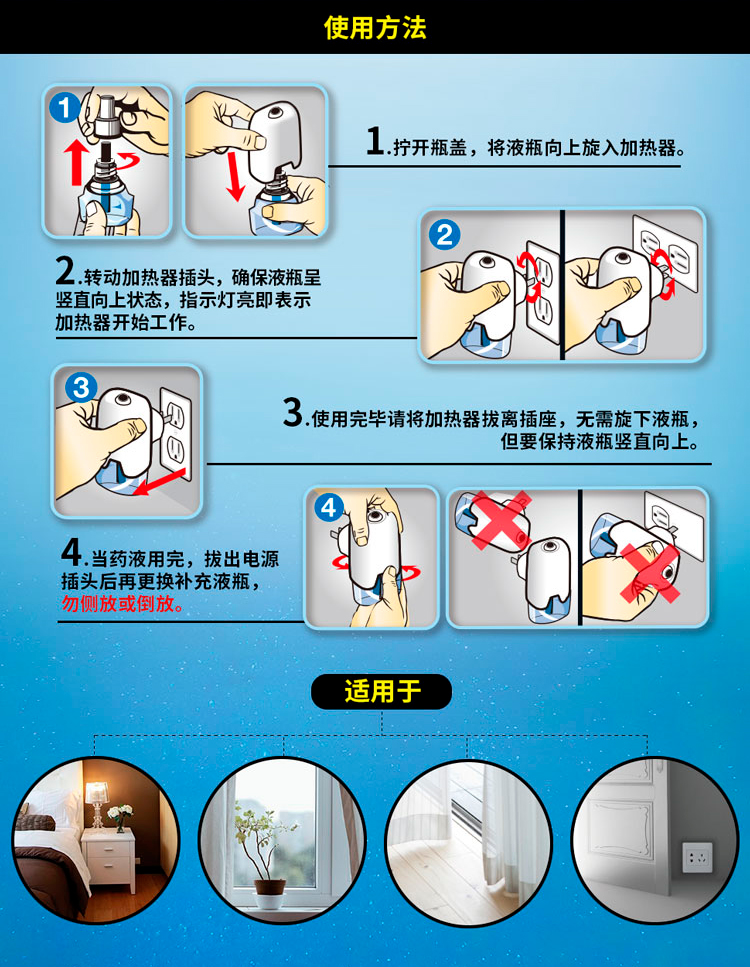 使用方法

1

1.拧开瓶盖，将液瓶向上旋入加热器。

2

2.转动加热器插头，确保液瓶呈竖直向上状态，指示灯亮即表示加热器开始工作。

3

3.使用完毕请将加热器拔离插座，无需旋下液瓶，但要保持液瓶竖直向上。

4

4.当药液用完，拔出电源插头后再更换补充液瓶，勿侧放或倒放。

适用于