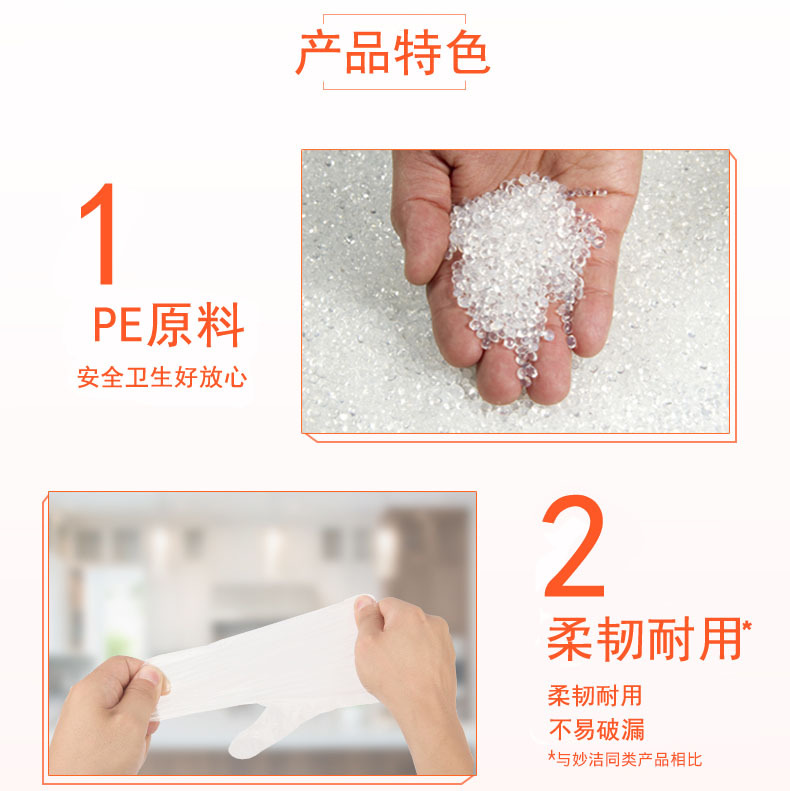 产品特色

1
PE原料
安全卫生好放心

2
柔韧耐用*
柔韧耐用
不易破漏
*与妙洁同类产品相比