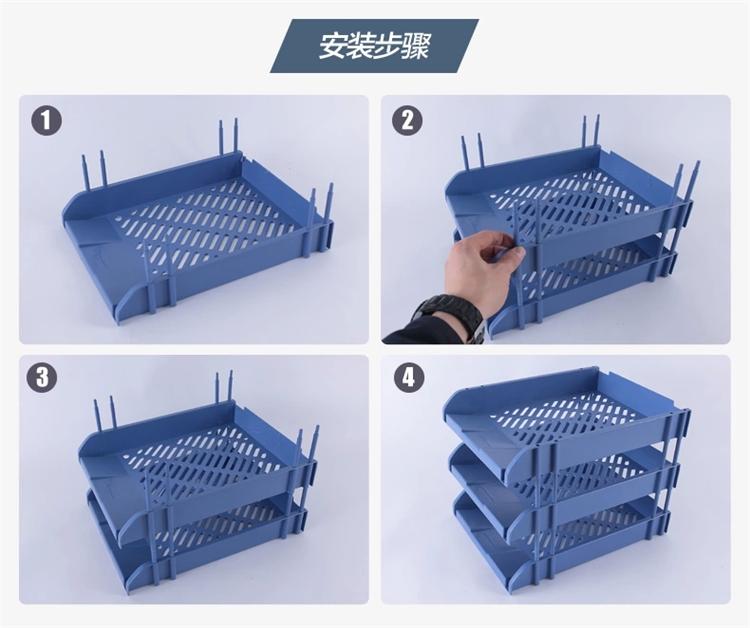 安装步骤

1

2

3

4