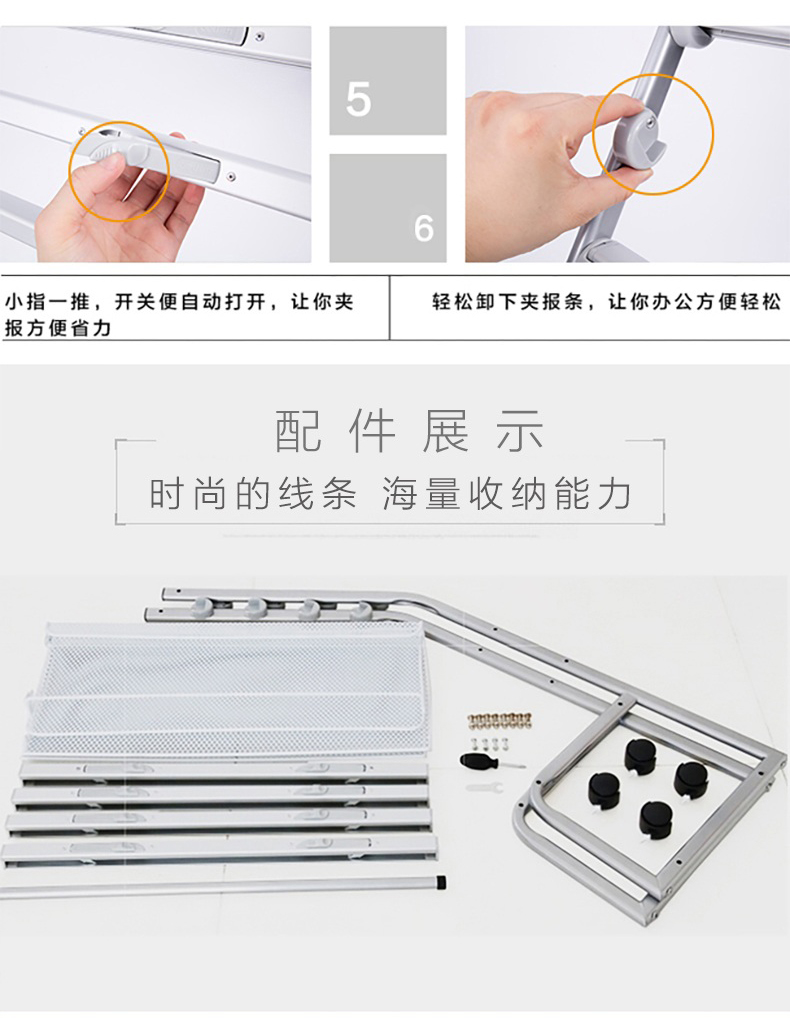 5

6

小指一推，开关便自动打开，让你夹报方便省力

轻松卸下夹报条，让你办公方便轻松

配件展示

时尚的线条 海量收纳能力