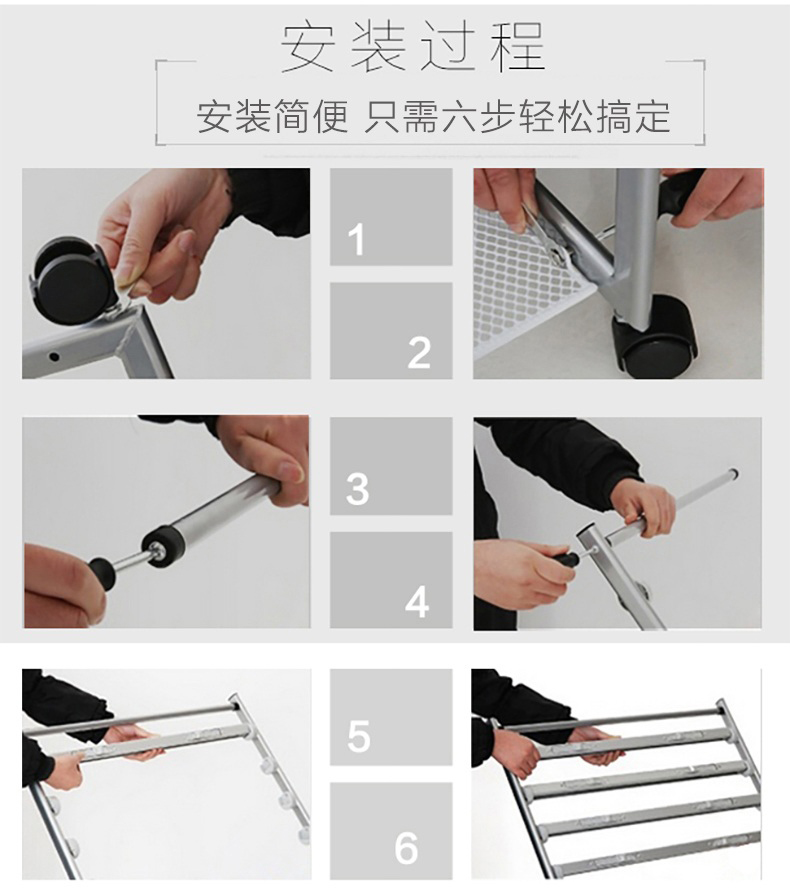 安装过程

安装简便 只需六步轻松搞定

1

2

3

4

5

6