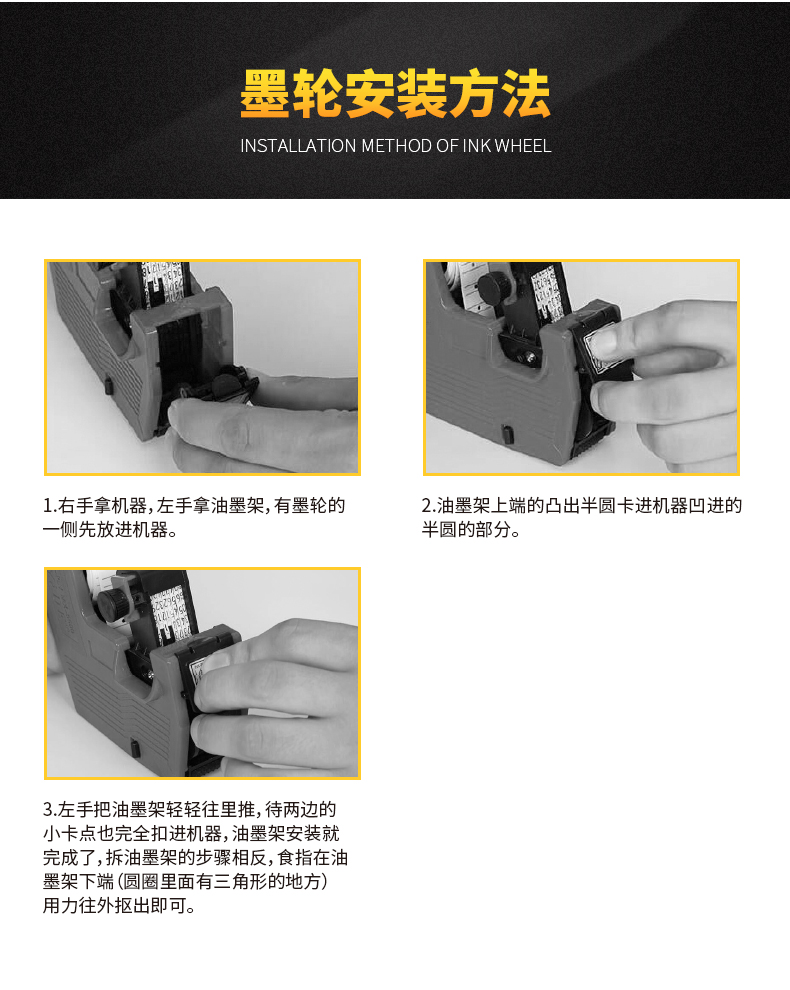 墨轮安装方法

INSTALLATION METHOD OF INK WHEEL

1.右手拿机器，左手拿油墨架，有墨轮的一侧先放进机器。

2.油墨架上端的凸出半圆卡进机器凹进的半圆的部分。

3.左手把油墨架轻轻往里推，待两边的小卡点也完全扣进机器，油墨架安装就完成了，拆油墨架的步骤相反，食指在油墨架下端（圆圈里面有三角形的地方）用力往外抠出即可。