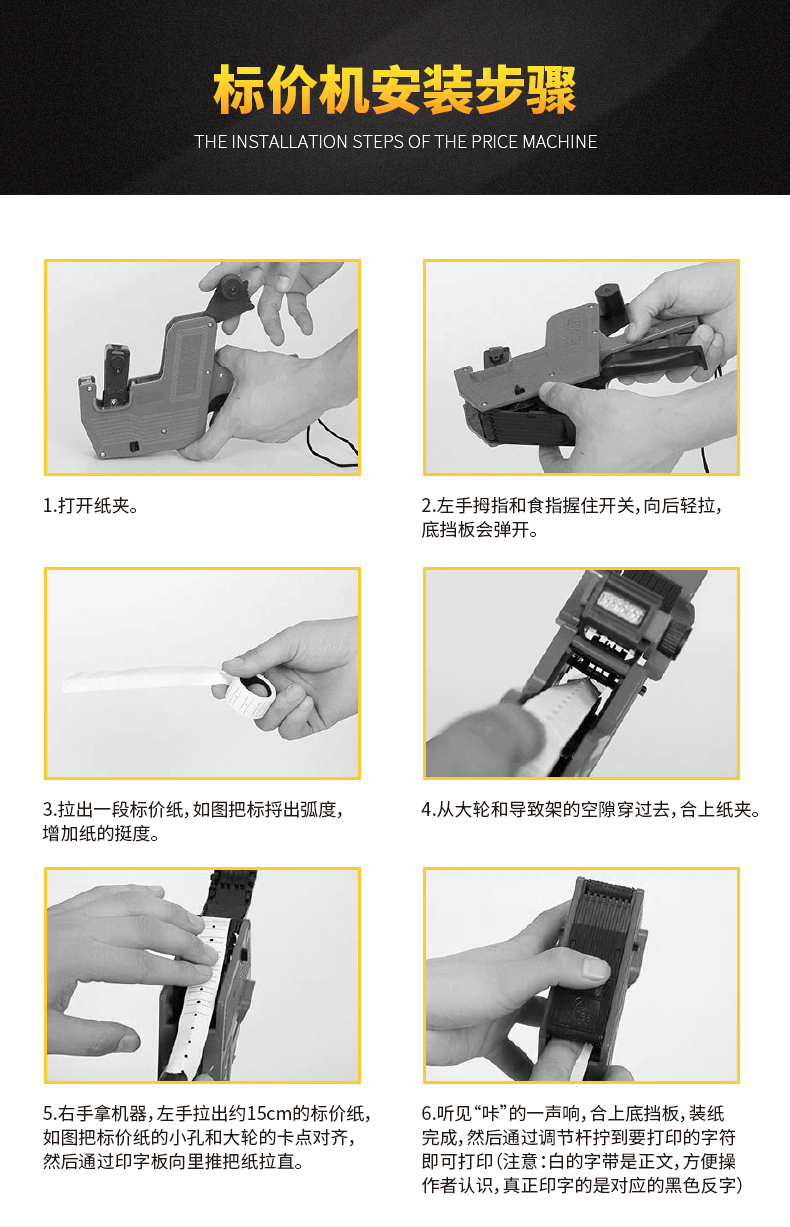 标价机安装步骤
THE INSTALLATION STEPS OF THE PRICE MACHINE

1.打开纸夹。

2.左手拇指和食指握住开关，向后轻拉，底挡板会弹开。

3.拉出一段标价纸，如图把标捋出弧度，增加纸的挺度。

4.从大轮和导致架的空隙穿过去，合上纸夹。

5.右手拿机器，左手拉出约15cm的标价纸，如图把标价纸的小孔和大轮的卡点对齐，然后通过印字板向里推把纸拉直。

6.听见“咔”的一声响，合上底挡板，装纸完成，然后通过调节杆拧到要打印的字符即可打印（注意：白的字带是正文，方便操作者认识，真正印字的是对应的黑色反字）