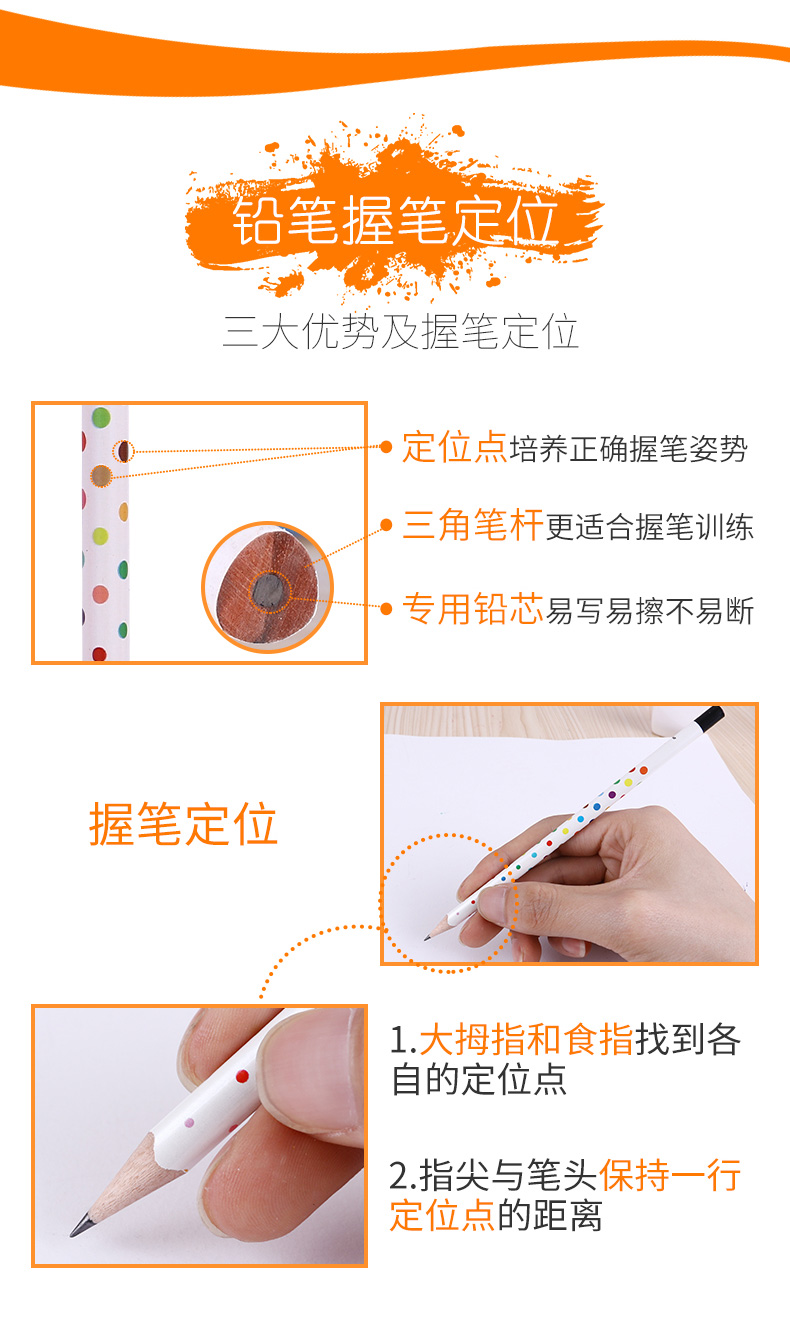 铅笔握笔定位

三大优势及握笔定位

定位点培养正确握笔姿势

三角笔杆更适合握笔训练

专用铅芯易写易擦不易断

握笔定位

1.大拇指和食指找到各自的定位点

2.指尖与笔头保持一行定位点的距离