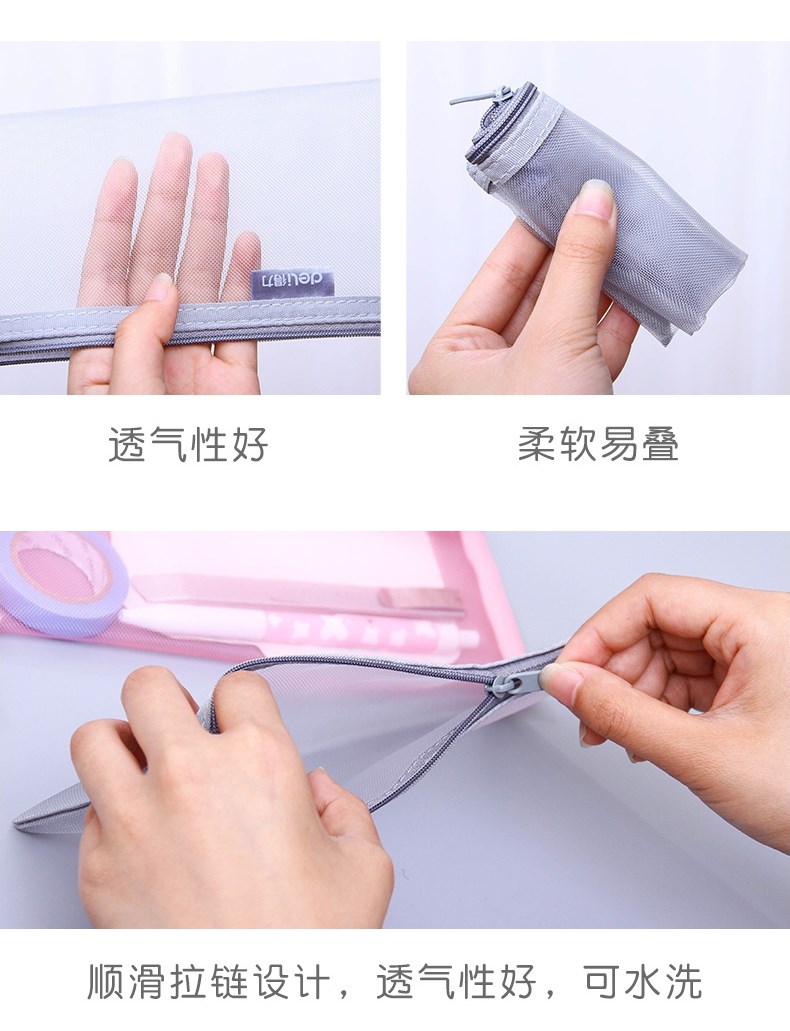 deli得力

透气性好

柔软易叠

顺滑拉链设计，透气性好，可水洗