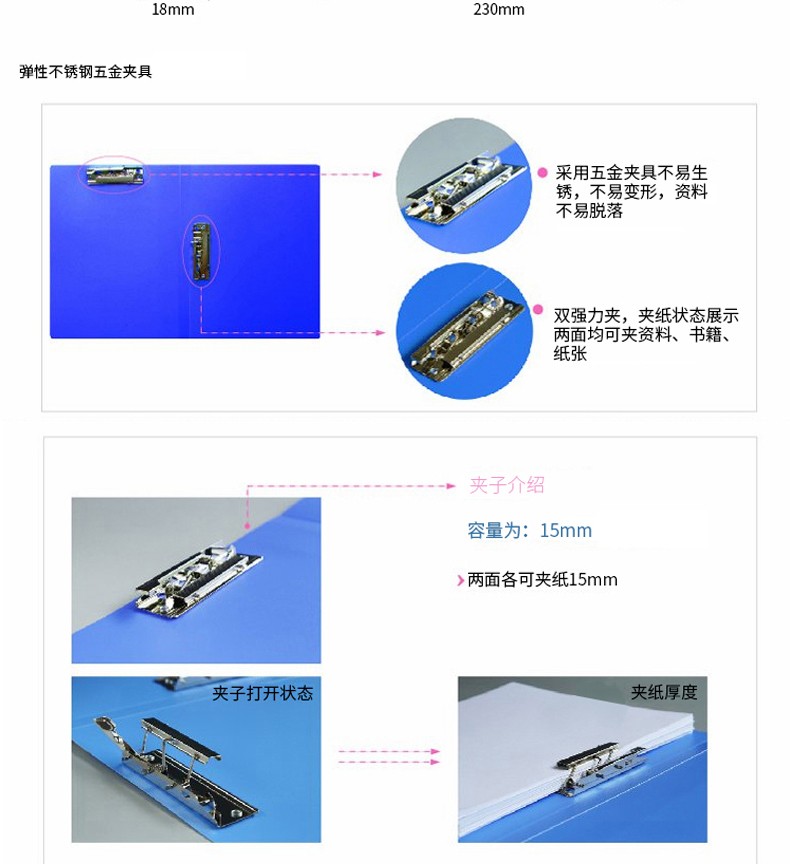 18mm

230mm

弹性不锈钢五金夹具

采用五金夹具不易生锈，不易变形，资料不易脱落

双强力夹，夹纸状态展示两面均可夹资料、书籍、纸张

夹子介绍

容量为：15mm

两面各可夹纸15mm

夹子打开状态

夹纸厚度