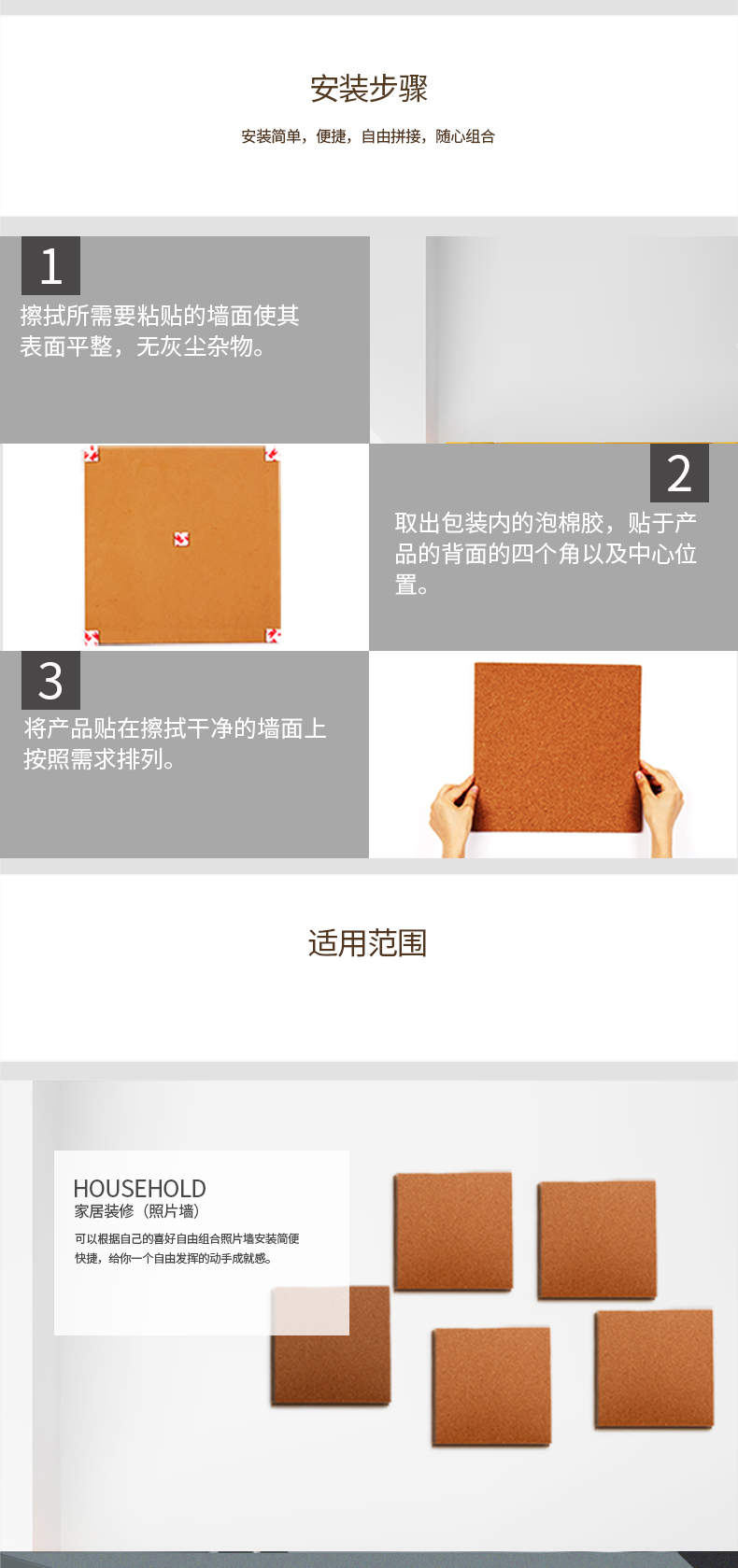 安装步骤

安装简单，便捷，自由拼接，随心组合

1

擦拭所需要粘贴的墙面使其表面平整，无灰尘杂物。

2

取出包装内的泡棉胶，贴于产品的背面的四个角以及中心位置。

3

将产品贴在擦拭干净的墙面上按照需求排列。

适用范围

HOUSEHOLD

家居装修（照片墙）

可以根据自己的喜好自由组合照片墙安装简便快捷，给你一个自由发挥的动手成就感。