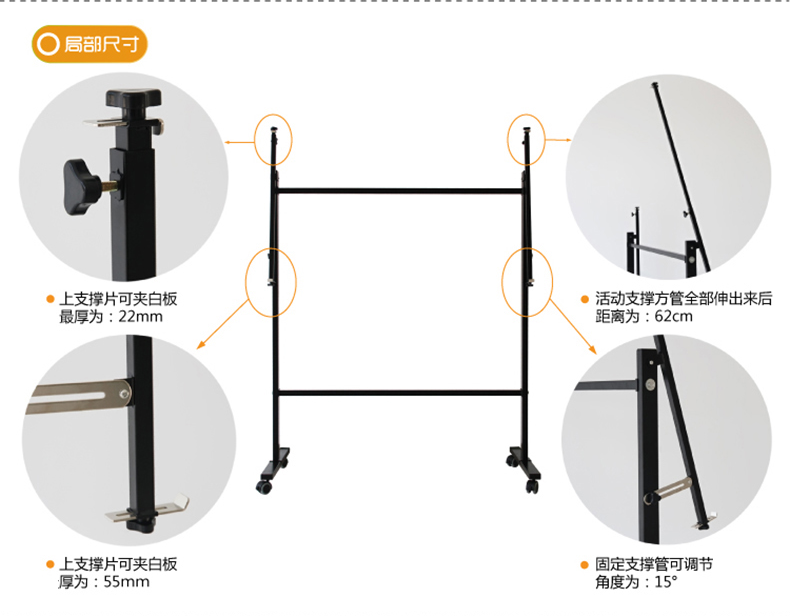 局部尺寸

上支撑片可夹白板
最厚为：22mm

活动支撑方管全部伸出来后
距离为：62cm

上支撑片可夹白板
厚为：55mm

固定支撑管可调节
角度为：15°