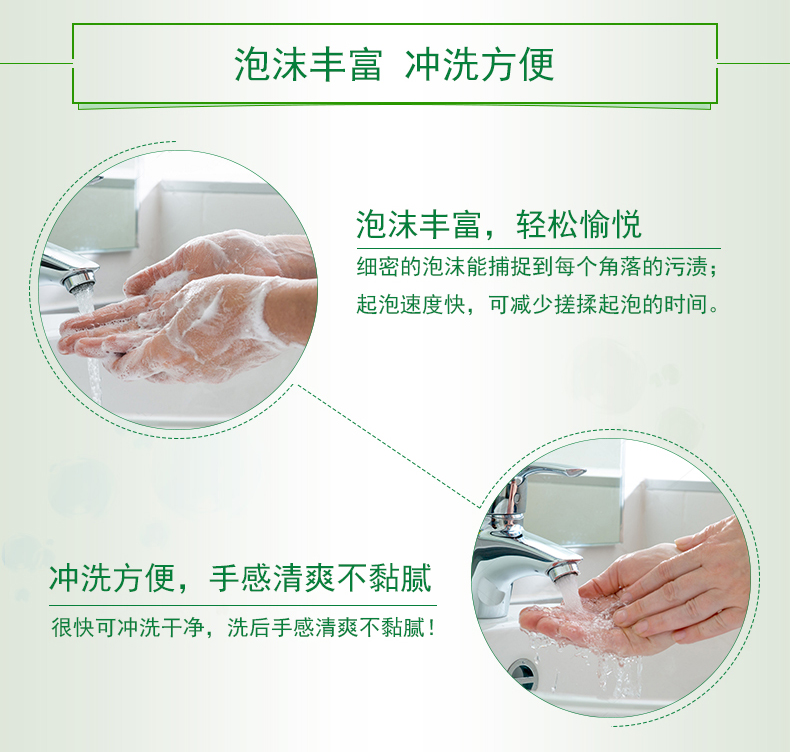 泡沫丰富 冲洗方便

泡沫丰富，轻松愉悦

细密的泡沫能捕捉到每个角落的污渍；起泡速度快，可减少搓揉起泡的时间。

冲洗方便，手感清爽不黏腻

很快可冲洗干净，洗后手感清爽不黏腻！