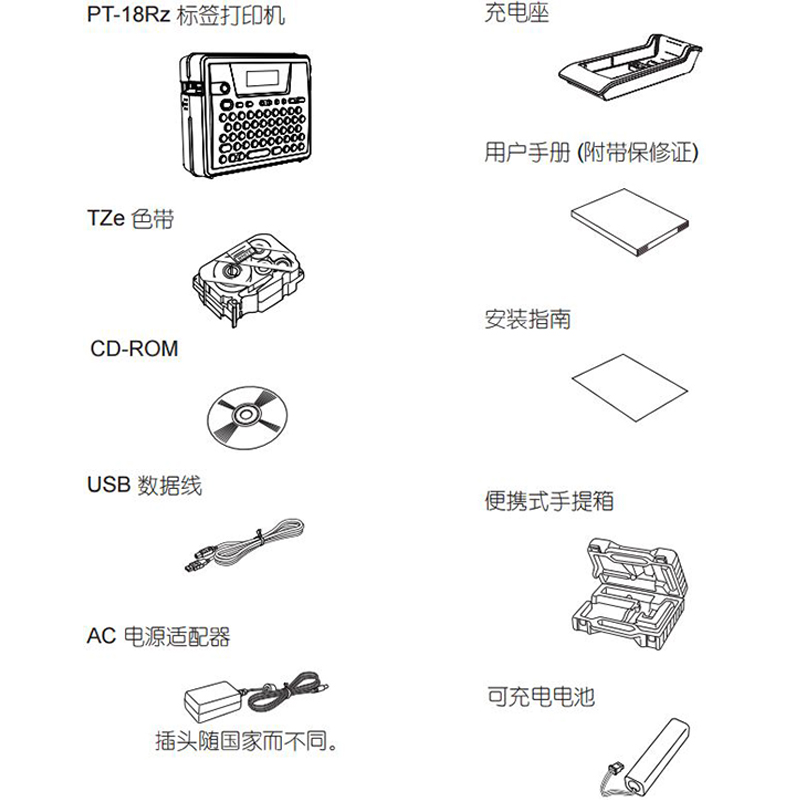 PT-18Rz 标签打印机

TZe 色带

CD-ROM

USB 数据线

AC 电源适配器

插头随国家而不同。

充电座

用户手册 (附带保修证)

安装指南

便携式手提箱

可充电电池