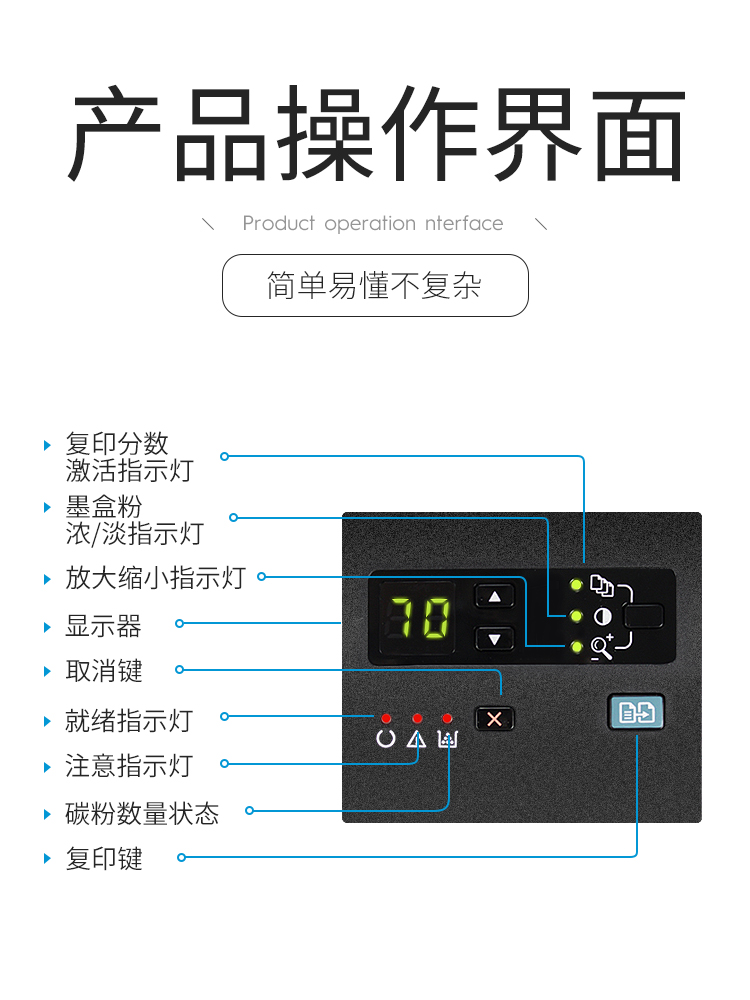 产品操作界面

Product operation nterface

简单易懂不复杂

复印分数激活指示灯

墨盒粉浓/淡指示灯

放大缩小指示灯

显示器

取消键

就绪指示灯

注意指示灯

碳粉数量状态

复印键

70